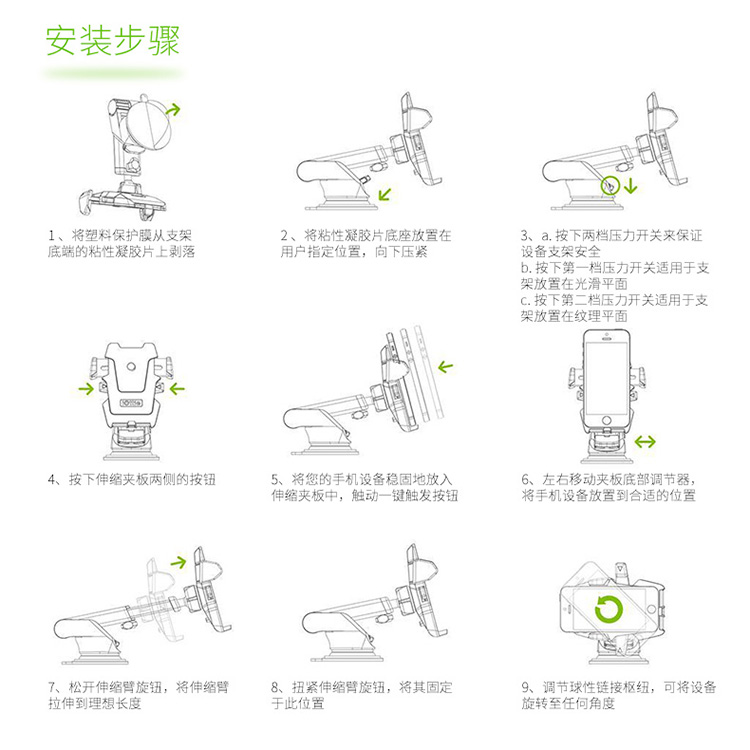 安装步骤

1、将塑料保护膜从支架底端的粘性凝胶片上剥落

2、将粘性凝胶片底座放置在用户指定位置，向下压紧

3、a. 按下两档压力开关来保证设备支架安全
b. 按下第一档压力开关适用于支架放置在光滑平面
c. 按下第二档压力开关适用于支架放置在纹理平面

4、按下伸缩夹板两侧的按钮

5、将您的手机设备稳固地放入伸缩夹板中，触动一键触发按钮

6、左右移动夹板底部调节器，将手机设备放置到合适的位置

7、松开伸缩臂旋钮，将伸缩臂拉伸到理想长度

8、扭紧伸缩臂旋钮，将其固定于此位置

9、调节球性链接枢纽，可将设备旋转至任何角度