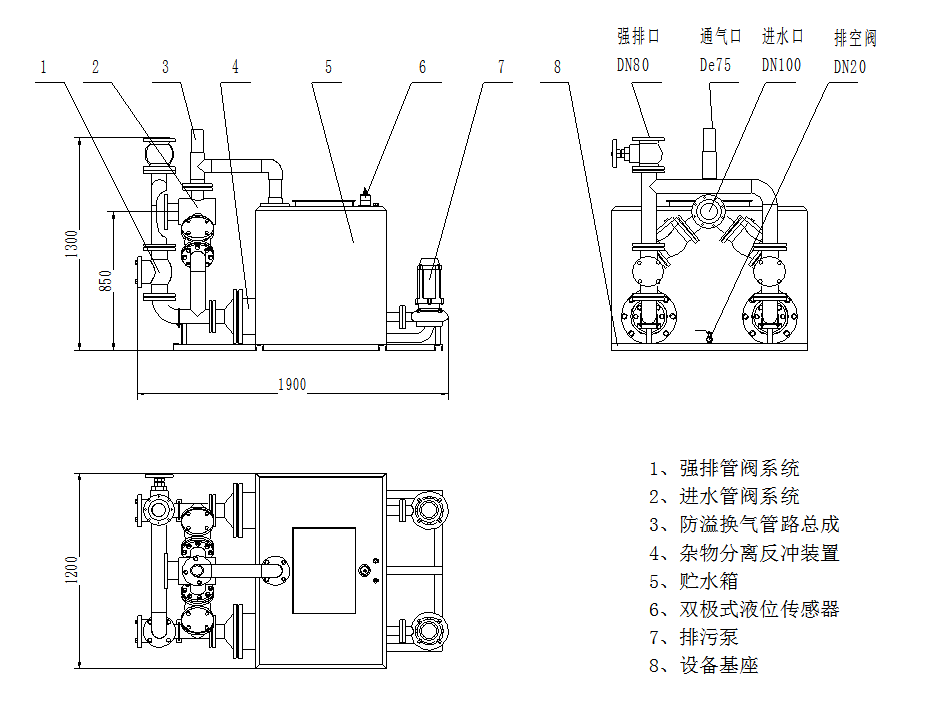 1 2 3 4 5 6 7 8

强排口 DN80
通气口 De75
进水口 DN100
排空阀 DN20

1300
850
1900
1200

1、强排管阀系统
2、进水管阀系统
3、防溢换气管路总成
4、杂物分离反冲装置
5、贮水箱
6、双极式液位传感器
7、排污泵
8、设备基座