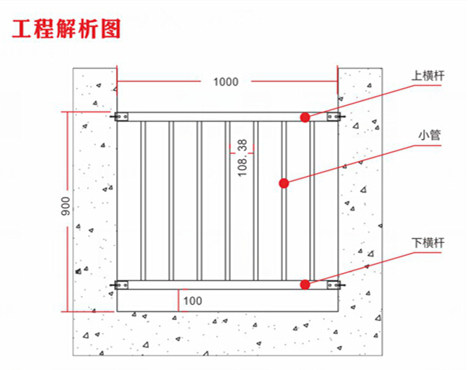 工程解析图

1000

上横杆

小管

108.38

900

下横杆

100