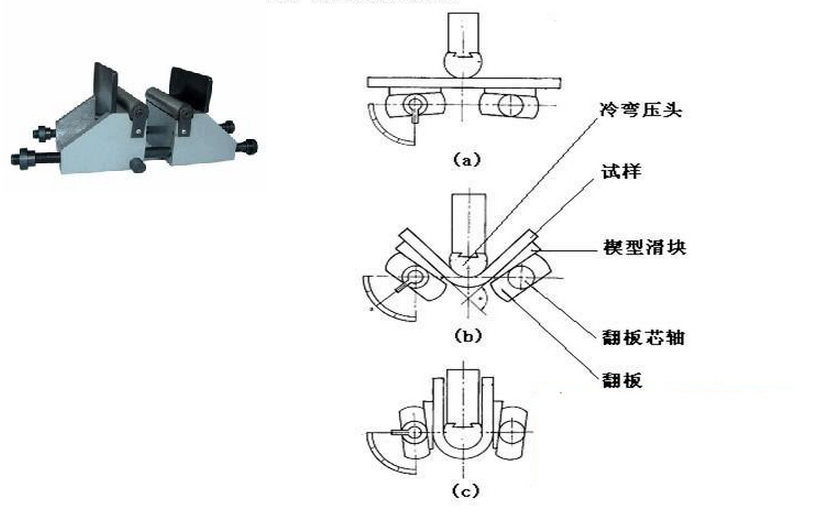 (a)

冷弯压头

试样

楔型滑块

(b)

翻板芯轴

翻板

(c)