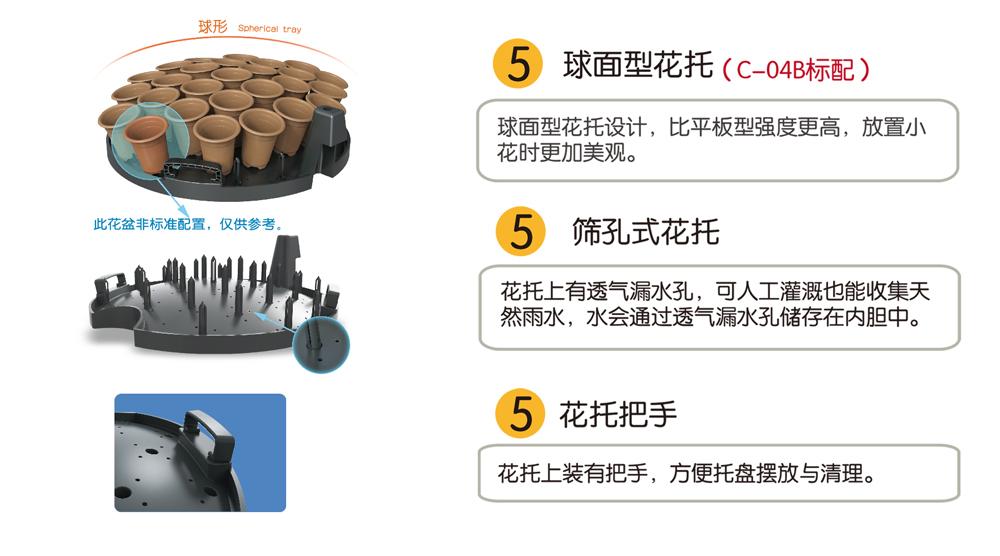 球形 Spherical tray

此花盆非标准配置，仅供参考。

5 球面型花托（C-04B标配）

球面型花托设计，比平板型强度更高，放置小花时更加美观。

5 筛孔式花托

花托上有透气漏水孔，可人工灌溉也能收集天然雨水，水会通过透气漏水孔储存在内胆中。

5 花托把手

花托上装有把手，方便托盘摆放与清理。