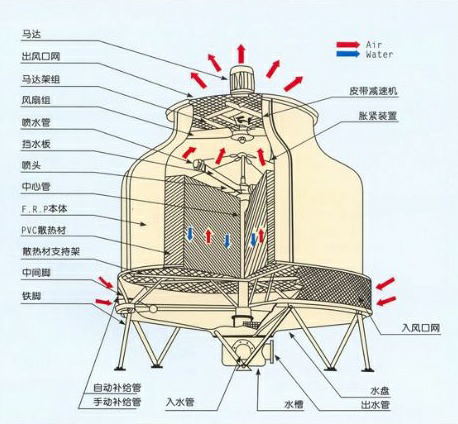 马达
出风口网
马达架组
风扇组
喷水管
挡水板
喷头
中心管
F.R.P本体
PVC散热材
散热材支持架
中间脚
铁脚

Air
Water

皮带减速机
胀紧装置

入风口网

自动补给管
手动补给管
入水管
水槽
水盘
出水管