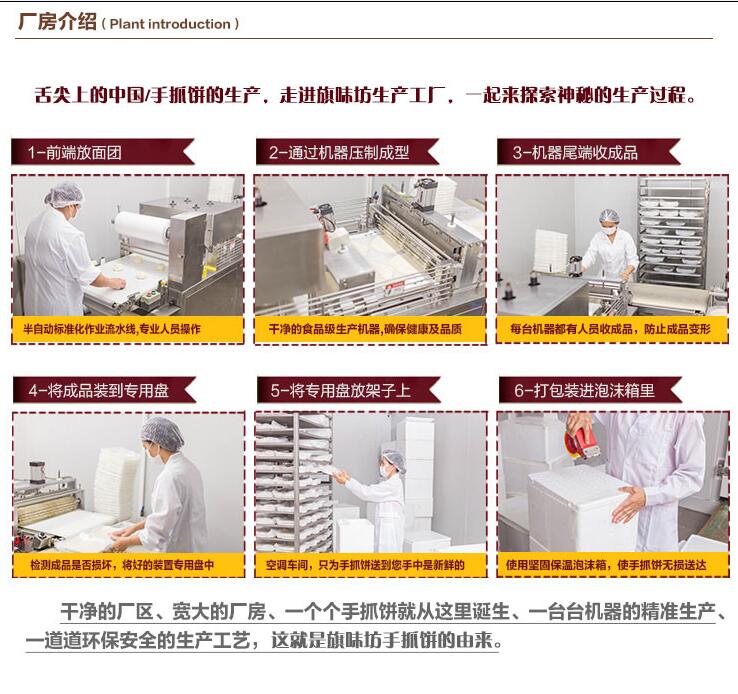 厂房介绍 ( Plant introduction )

舌尖上的中国/手抓饼的生产，走进旗味坊生产工厂，一起来探索神秘的生产过程。

1-前端放面团

半自动标准化作业流水线，专业人员操作

2-通过机器压制成型

干净的食品级生产机器，确保健康及品质

3-机器尾端收成品

每台机器都有人员收成品，防止成品变形

4-将成品装到专用盘

检测成品是否损坏，将好的装置专用盘中

5-将专用盘放架子上

空调车间，只为手抓饼送到您手中是新鲜的

6-打包装进泡沫箱里

使用坚固保温泡沫箱，使手抓饼无损送达

干净的厂区、宽大的厂房、一个个手抓饼就从这里诞生、一台台机器的精准生产、一道道环保安全的生产工艺，这就是旗味坊手抓饼的由来。