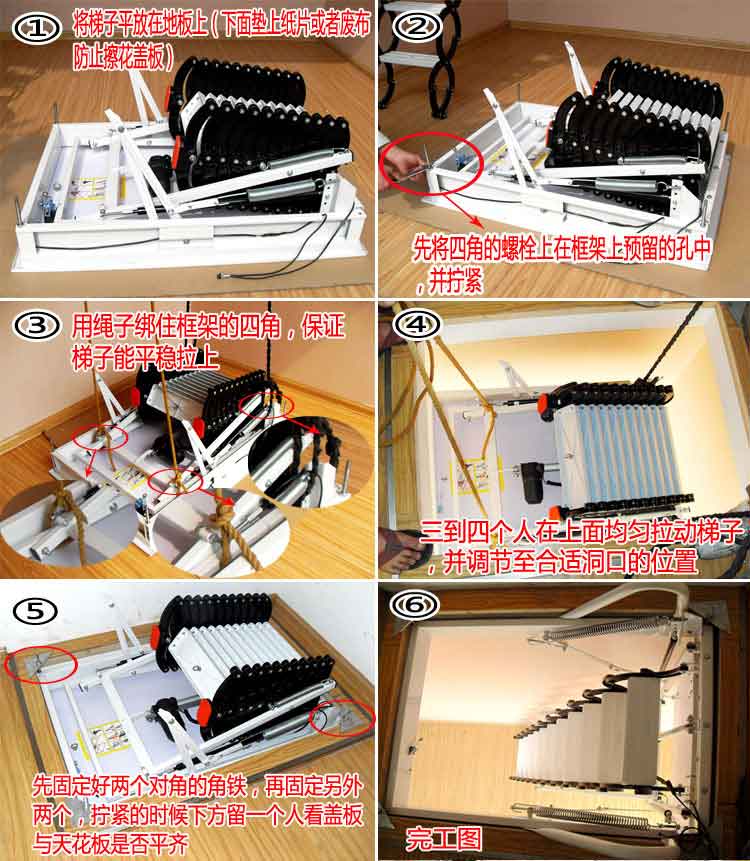 ①
将梯子平放在地板上（下面垫上纸片或者废布防止擦花盖板）

②
先将四角的螺栓上在框架上预留的孔中，并拧紧

③
用绳子绑住框架的四角，保证梯子能平稳拉上

④
三到四个人在上面均匀拉动梯子，并调节至合适洞口的位置

⑤
先固定好两个对角的角铁，再固定另外两个，拧紧的时候下方留一个人看盖板与天花板是否平齐

⑥
完工图