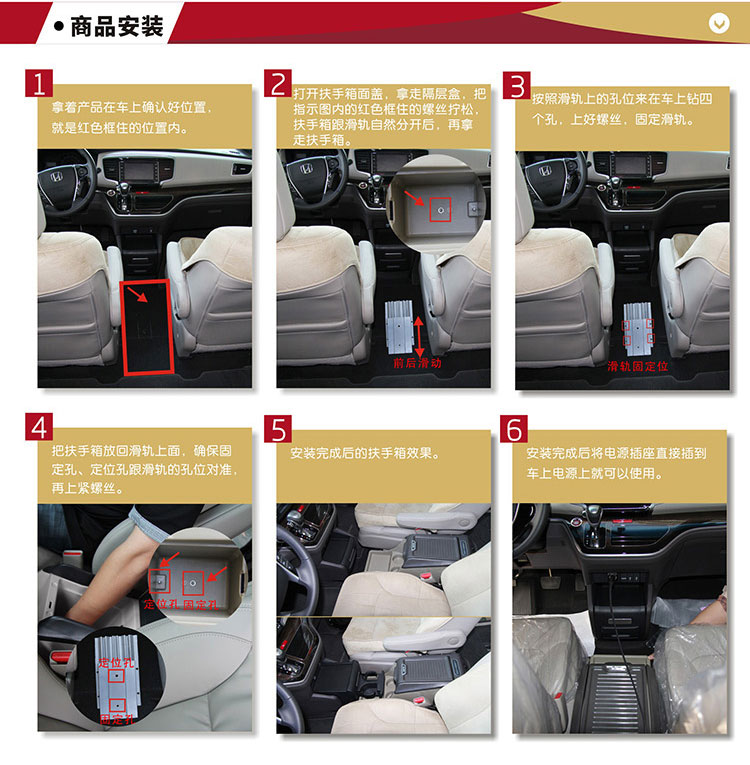 商品安装

1
拿着产品在车上确认好位置，就是红色框住的位置内。

2
打开扶手箱面盖，拿走隔层盒，把指示图内的红色框住的螺丝拧松，扶手箱跟滑轨自然分开后，再拿走扶手箱。

前后滑动

3
按照滑轨上的孔位来在车上钻四个孔，上好螺丝，固定滑轨。

滑轨固定位

4
把扶手箱放回滑轨上面，确保固定孔、定位孔跟滑轨的孔位对准，再上紧螺丝。

定位孔 固定孔

定位孔

固定孔

5
安装完成后的扶手箱效果。

6
安装完成后将电源插座直接插到车上电源上就可以使用。