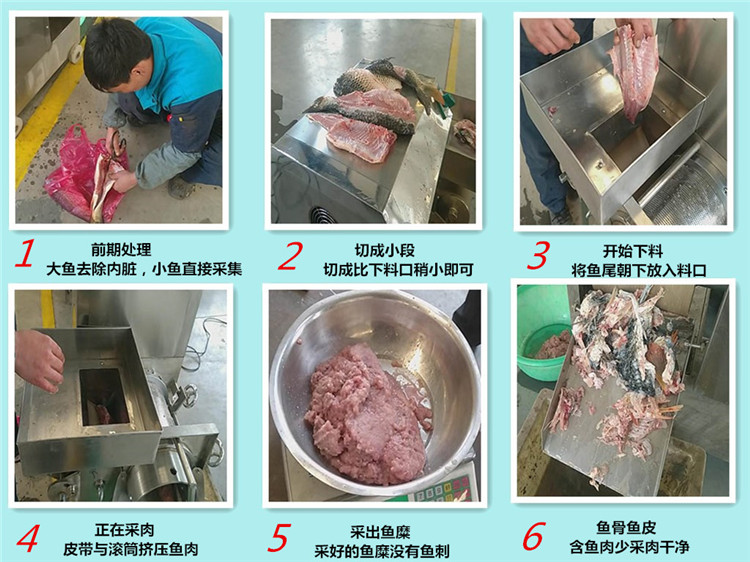 1 前期处理
大鱼去除内脏，小鱼直接采集

2 切成小段
切成比下料口稍小即可

3 开始下料
将鱼尾朝下放入料口

4 正在采肉
皮带与滚筒挤压鱼肉

5 采出鱼糜
采好的鱼糜没有鱼刺

6 鱼骨鱼皮
含鱼肉少采肉干净