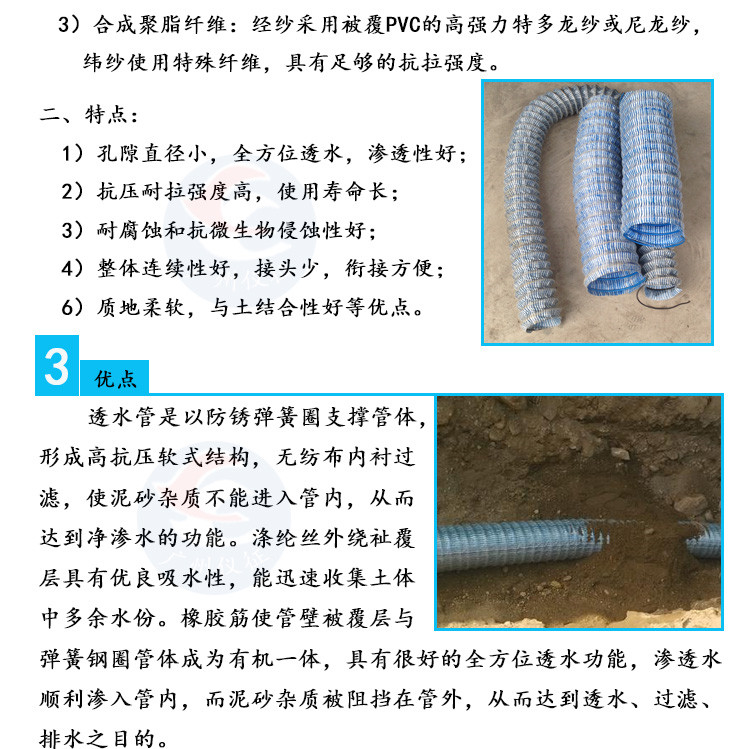 3）合成聚脂纤维：经纱采用被覆PVC的高强力特多龙纱或尼龙纱，纬纱使用特殊纤维，具有足够的抗拉强度。

二、特点：

1）孔隙直径小，全方位透水，渗透性好；

2）抗压耐拉强度高，使用寿命长；

3）耐腐蚀和抗微生物侵蚀性好；

4）整体连续性好，接头少，衔接方便；

6）质地柔软，与土结合性好等优点。

3

优点

透水管是以防锈弹簧圈支撑管体，形成高抗压软式结构，无纺布内衬过滤，使泥砂杂质不能进入管内，从而达到净渗水的功能。涤纶丝外绕衬覆层具有优良吸水性，能迅速收集土体中多余水份。橡胶筋使管壁被覆层与弹簧钢圈管体成为有机一体，具有很好的全方位透水功能，渗透水顺利渗入管内，而泥砂杂质被阻挡在管外，从而达到透水、过滤、排水之目的。