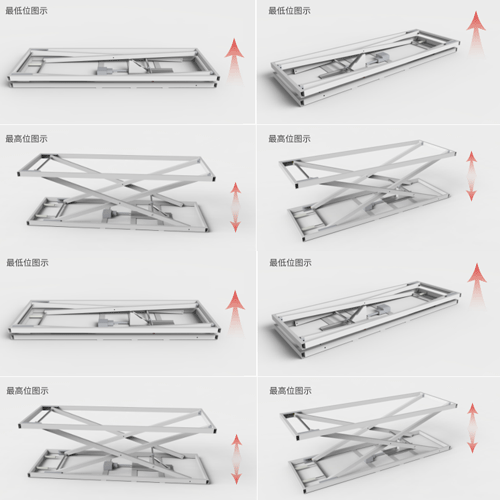 最低位图示

最低位图示

最高位图示

最高位图示

最低位图示

最低位图示

最高位图示

最高位图示