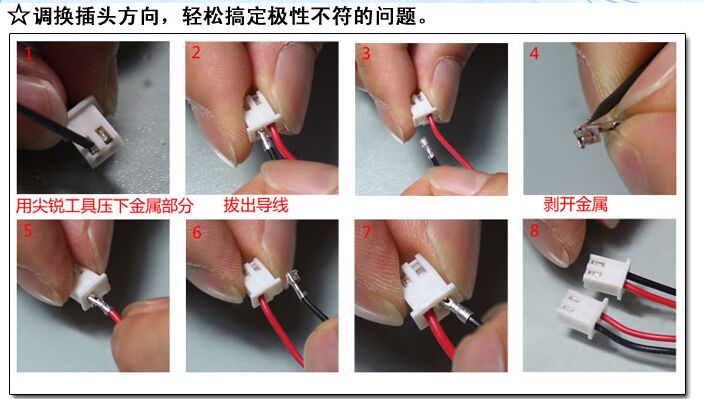 ☆调换插头方向，轻松搞定极性不符的问题。

1

2

3

4

用尖锐工具压下金属部分

拔出导线

剥开金属

5

6

7

8