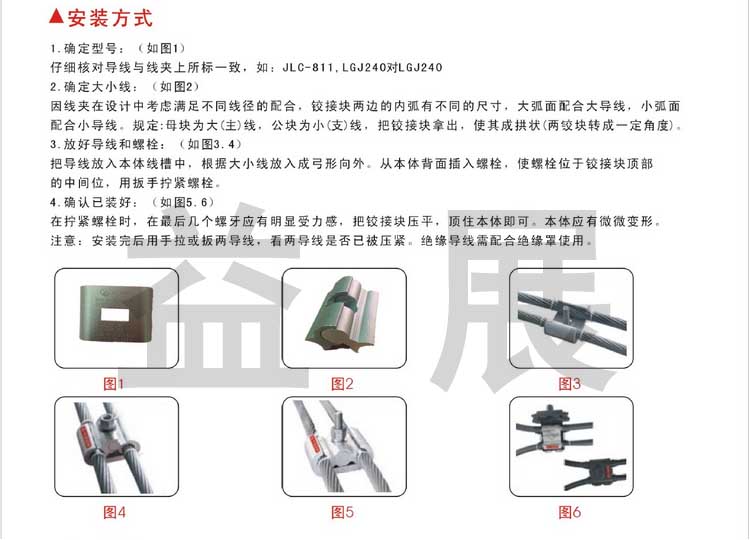 ▲安装方式

1.确定型号：（如图1）
仔细核对导线与线夹上所标一致，如：JLC-811,LGJ240对LGJ240
2.确定大小线：（如图2）
因线夹在设计中考虑满足不同线径的配合，铰接块两边的内弧有不同的尺寸，大弧面配合大导线，小弧面配合小导线。规定：母块为大(主)线，公块为小(支)线，把铰接块拿出，使其成拱状(两铰块转成一定角度)。
3.放好导线和螺栓：（如图3.4）
把导线放入本体线槽中，根据大小线放入成弓形向外。从本体背面插入螺栓，使螺栓位于铰接块顶部的中间位，用扳手拧紧螺栓。
4.确认已装好：（如图5.6）
在拧紧螺栓时，在最后几个螺牙应有明显受力感，把铰接块压平，顶住本体即可。本体应有微微变形。
注意：安装完后用手拉或扳两导线，看两导线是否已被压紧。绝缘导线需配合绝缘罩使用。

益展

图1

图2

图3

图4

图5

图6