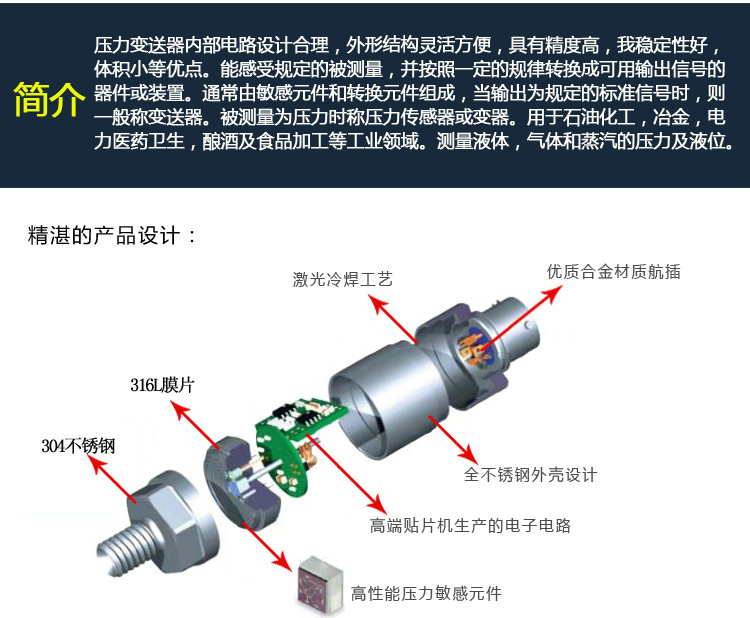 简介

压力变送器内部电路设计合理，外形结构灵活方便，具有精度高，我稳定性好，体积小等优点。能感受规定的被测量，并按照一定的规律转换成可用输出信号的器件或装置。通常由敏感元件和转换元件组成，当输出为规定的标准信号时，则一般称变送器。被测量为压力时称压力传感器或变器。用于石油化工，冶金，电力医药卫生，酿酒及食品加工等工业领域。测量液体，气体和蒸汽的压力及液位。

精湛的产品设计：

激光冷焊工艺

优质合金材质航插

316L膜片

304不锈钢

全不锈钢外壳设计

高端贴片机生产的电子电路

高性能压力敏感元件