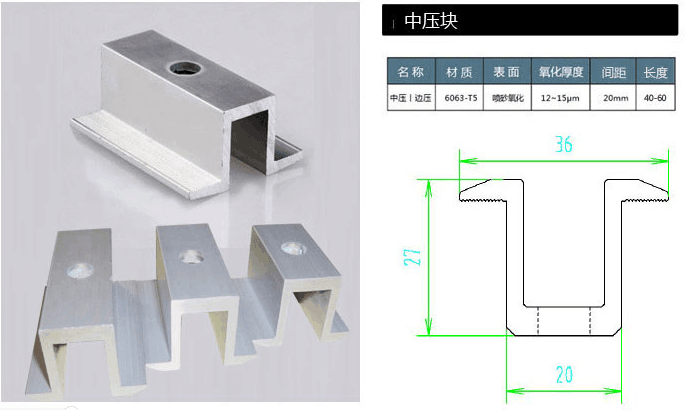 中压块

| 名称 | 材质 | 表面 | 氧化厚度 | 间距 | 长度 |
|---|---|---|---|---|---|
| 中压丨边压 | 6063-T5 | 喷砂氧化 | 12~15μm | 20mm | 40-60 |

36

27

20