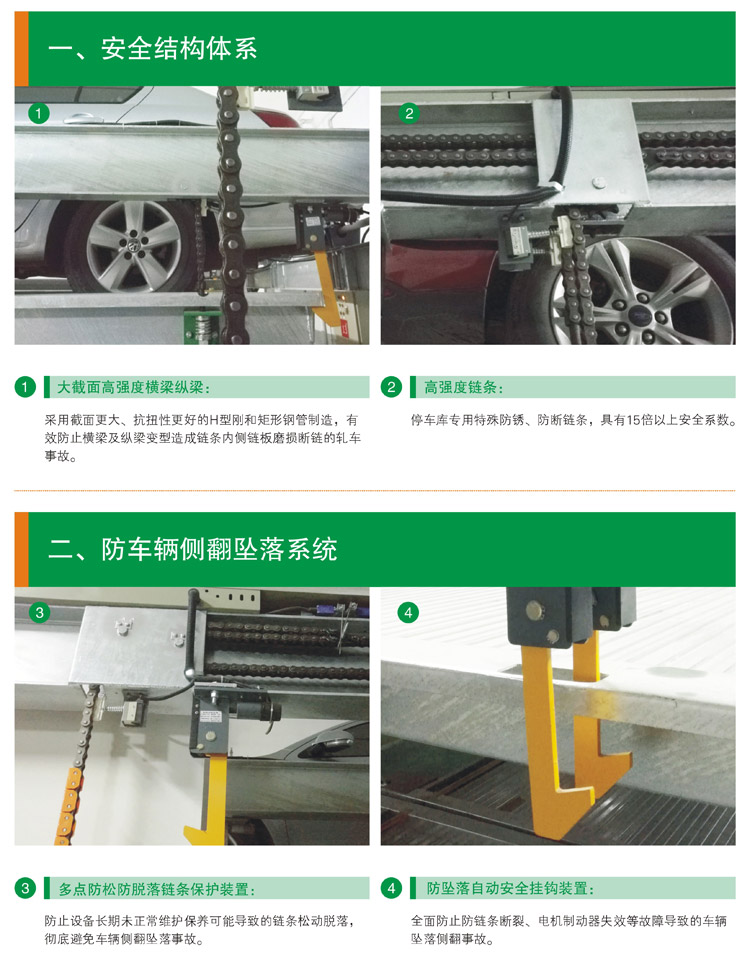 一、安全结构体系

1

2

1 大截面高强度横梁纵梁：

采用截面更大、抗扭性更好的H型刚和矩形钢管制造，有效防止横梁及纵梁变型造成链条内侧链板磨损断链的轧车事故。

2 高强度链条：

停车库专用特殊防锈、防断链条，具有15倍以上安全系数。

二、防车辆侧翻坠落系统

3

4

3 多点防松防脱落链条保护装置：

防止设备长期未正常维护保养可能导致的链条松动脱落，彻底避免车辆侧翻坠落事故。

4 防坠落自动安全挂钩装置：

全面防止防链条断裂、电机制动器失效等故障导致的车辆坠落侧翻事故。