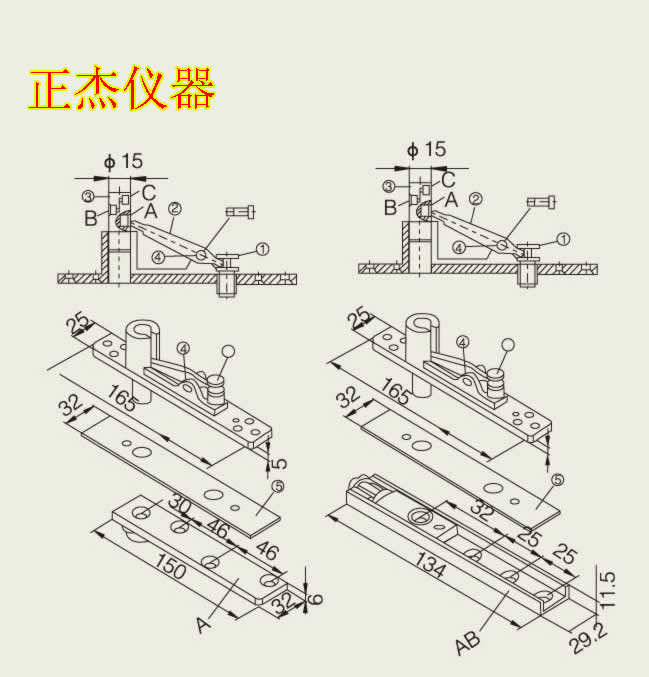 正杰仪器

$\phi$ 15
③ C
B A
②
④
①

25
④
165
32
5
⑤
30
46
46
150
32
6
A

$\phi$ 15
③ C
B A
②
④
①

25
④
165
32
⑤
32
25
25
134
11.5
29.2
AB