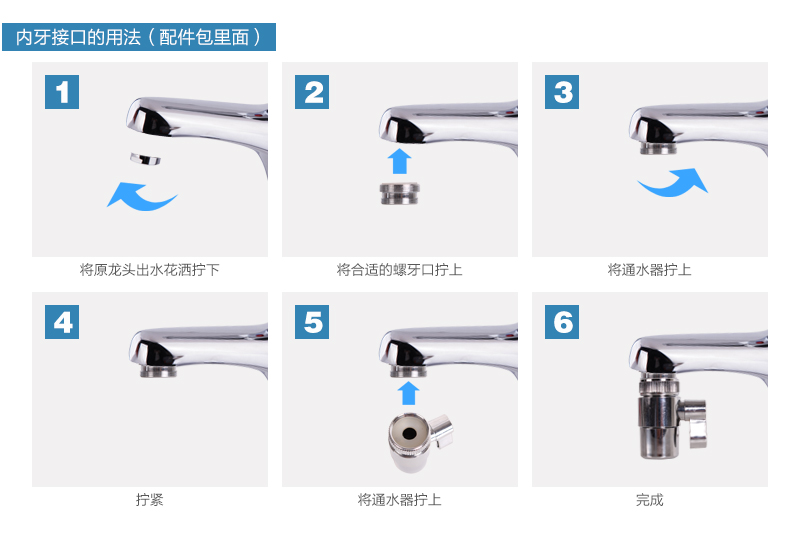 内牙接口的用法（配件包里面）

1

将原龙头出水花洒拧下

2

将合适的螺牙口拧上

3

将通水器拧上

4

拧紧

5

将通水器拧上

6

完成