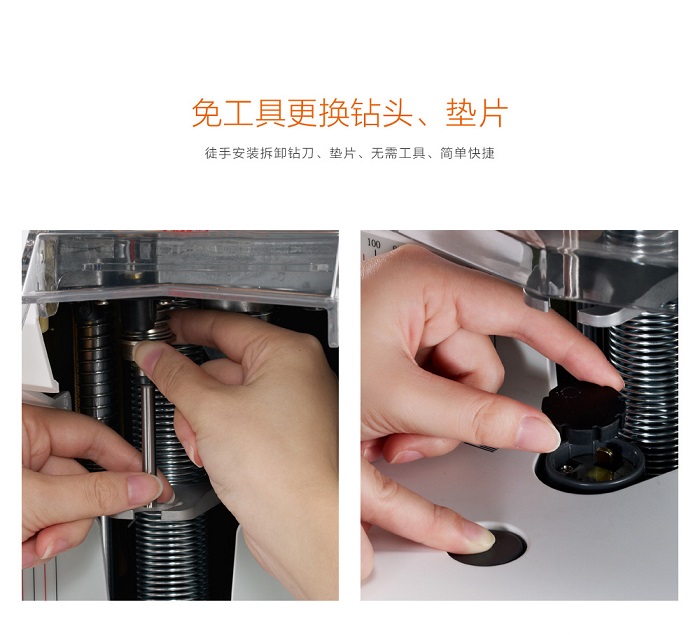 免工具更换钻头、垫片

徒手安装拆卸钻刀、垫片、无需工具、简单快捷

100