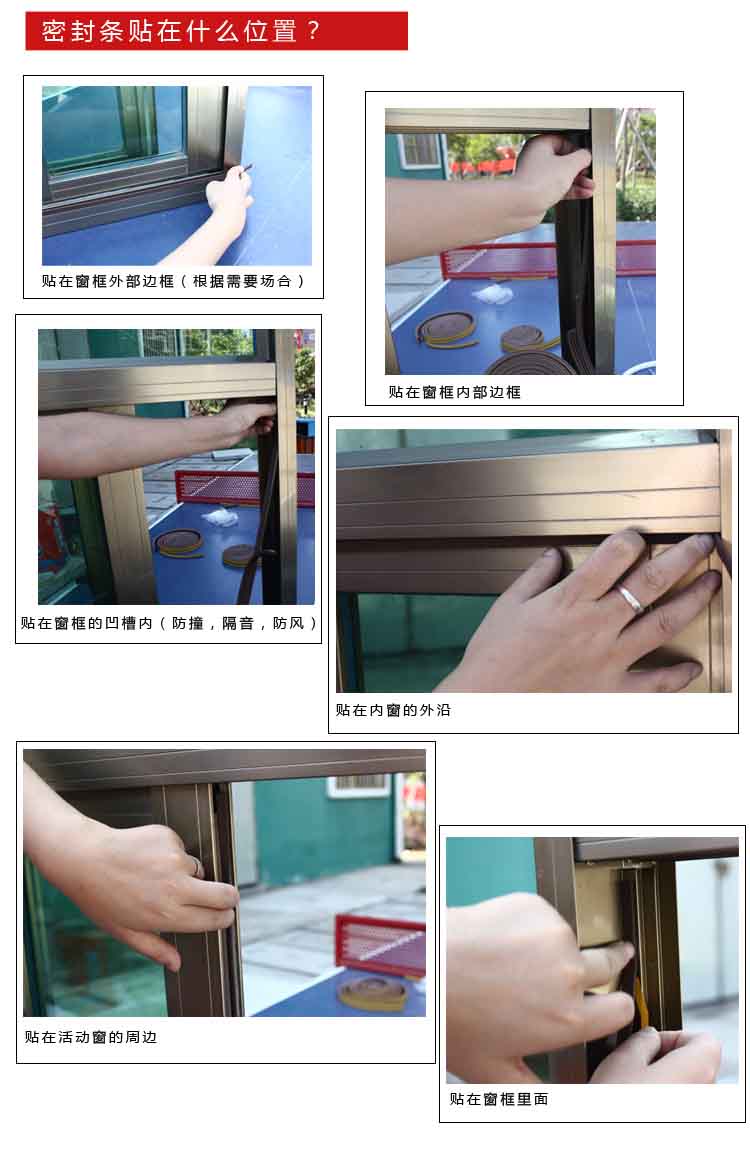 密封条贴在什么位置？

贴在窗框外部边框（根据需要场合）

贴在窗框内部边框

贴在窗框的凹槽内（防撞，隔音，防风）

贴在内窗的外沿

贴在活动窗的周边

贴在窗框里面