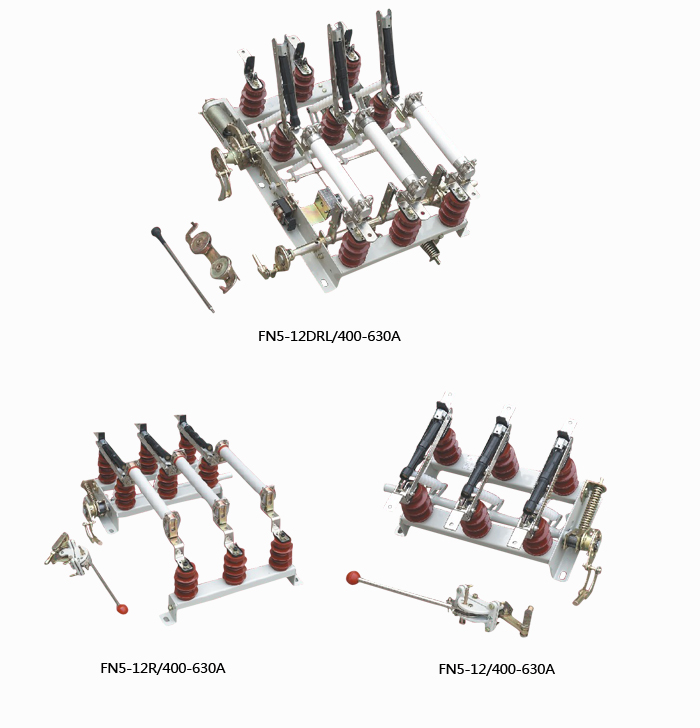 FN5-12DRL/400-630A

FN5-12R/400-630A

FN5-12/400-630A