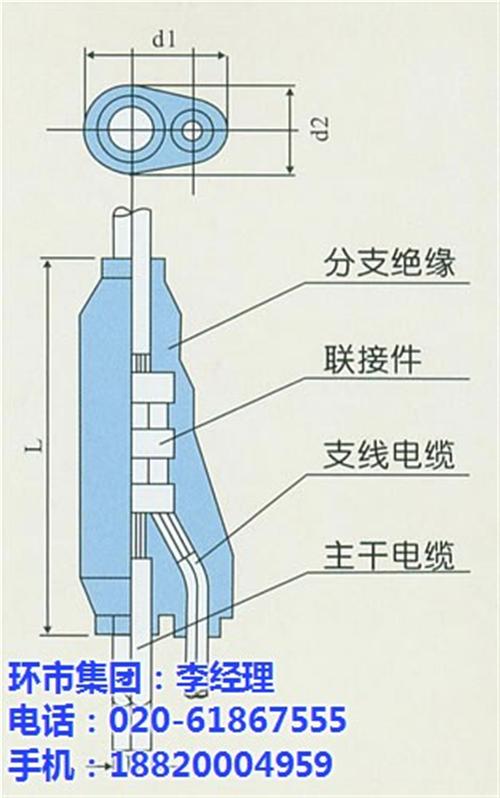 d1

d2

L

分支绝缘

联接件

支线电缆

主干电缆

环市集团：李经理
电话：020-61867555
手机：18820004959