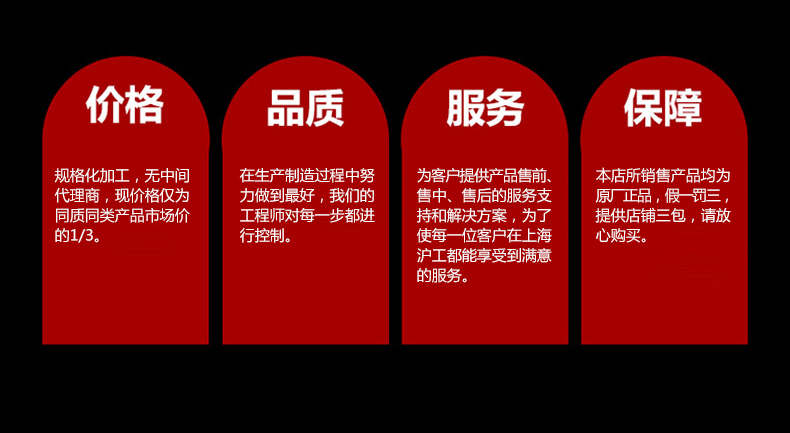 价格

规格化加工，无中间代理商，现价格仅为同质同类产品市场价的1/3。

品质

在生产制造过程中努力做到最好，我们的工程师对每一步都进行控制。

服务

为客户提供产品售前、售中、售后的服务支持和解决方案，为了使每一位客户在上海沪工都能享受到满意的服务。

保障

本店所销售产品均为原厂正品，假一罚三，提供店铺三包，请放心购买。