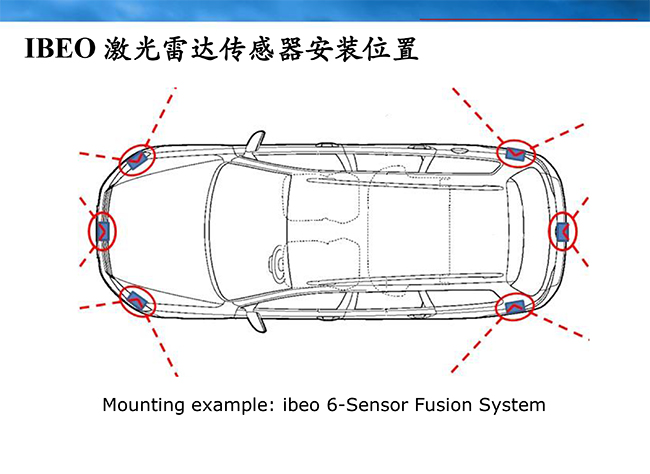 IBEO 激光雷达传感器安装位置

Mounting example: ibeo 6-Sensor Fusion System