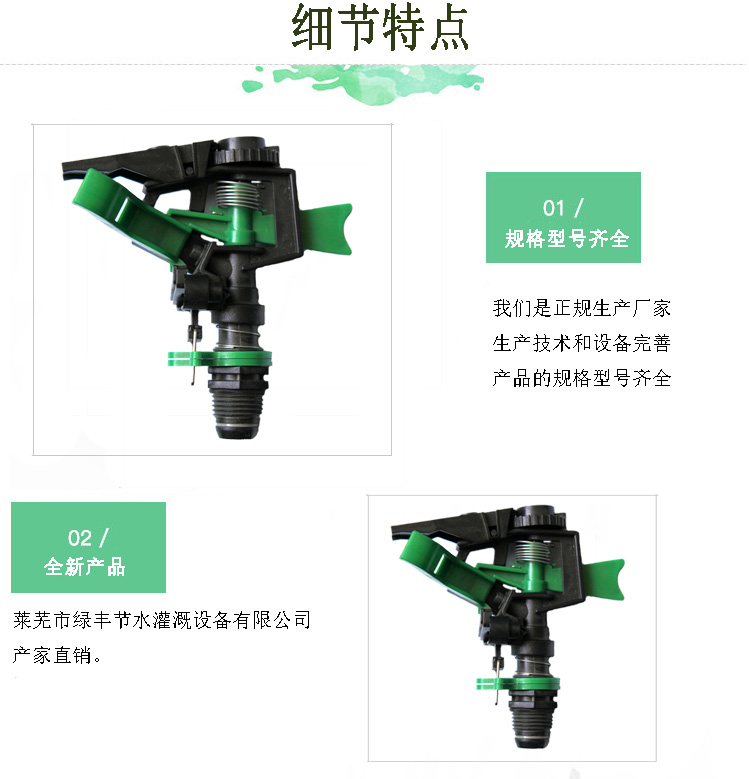 细节特点

01 /
规格型号齐全

我们是正规生产厂家
生产技术和设备完善
产品的规格型号齐全

02 /
全新产品

莱芜市绿丰节水灌溉设备有限公司
产家直销。