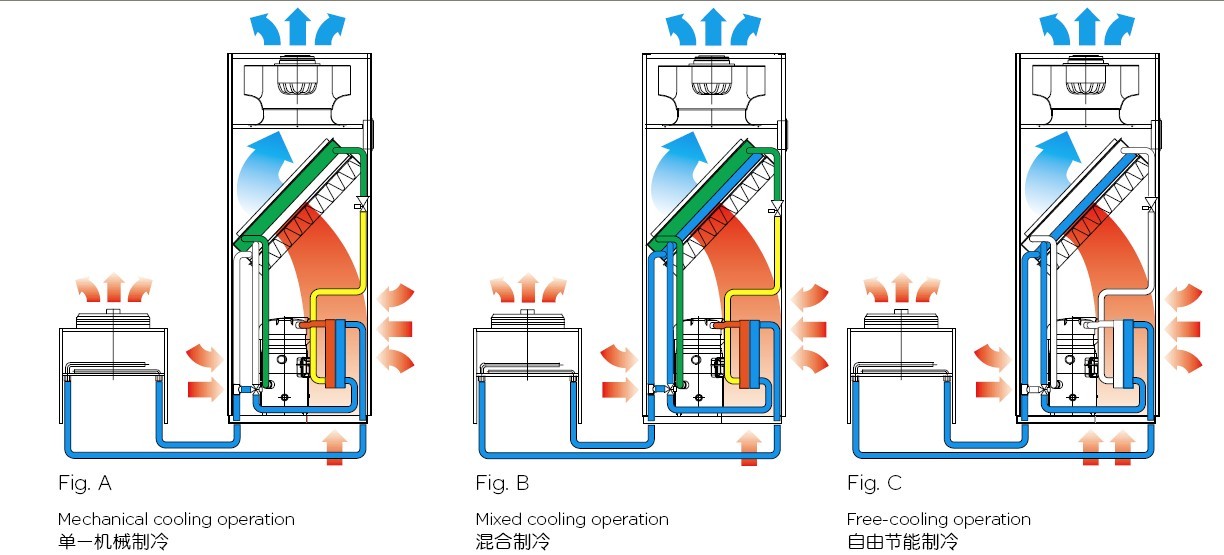 Fig. A

Mechanical cooling operation
单一机械制冷

Fig. B

Mixed cooling operation
混合制冷

Fig. C

Free-cooling operation
自由节能制冷