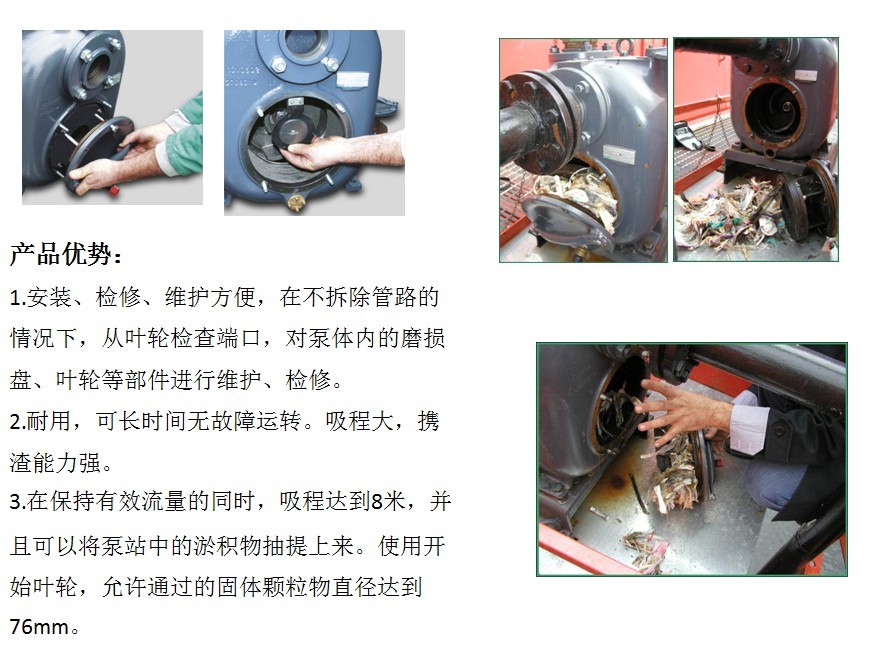 产品优势：

1.安装、检修、维护方便，在不拆除管路的情况下，从叶轮检查端口，对泵体内的磨损盘、叶轮等部件进行维护、检修。

2.耐用，可长时间无故障运转。吸程大，携渣能力强。

3.在保持有效流量的同时，吸程达到8米，并且可以将泵站中的淤积物抽提上来。使用开始叶轮，允许通过的固体颗粒物直径达到76mm。