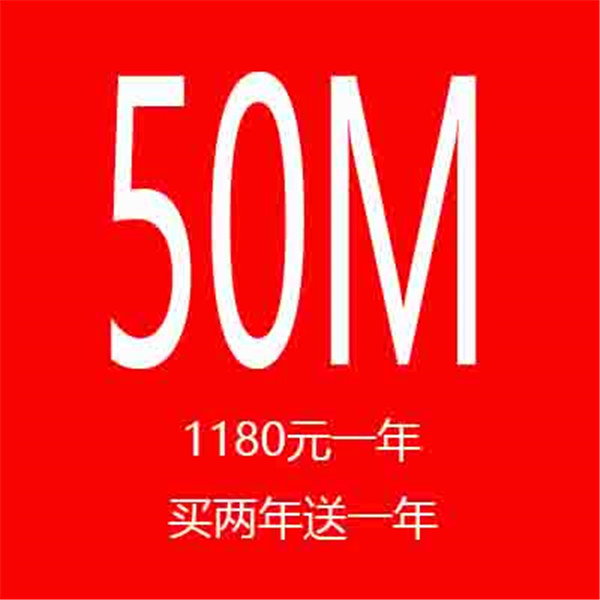 50M

1180元一年

买两年送一年