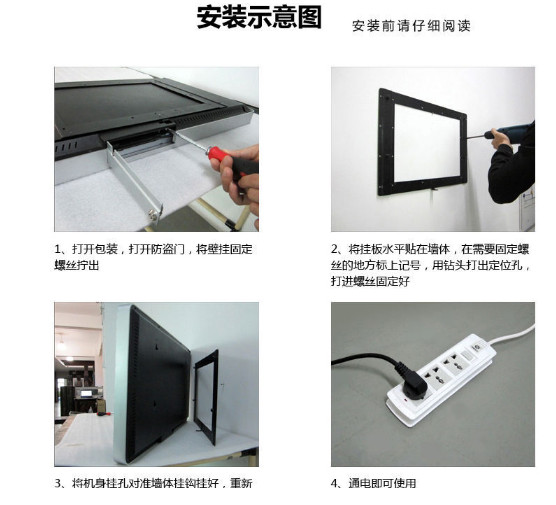 安装示意图 安装前请仔细阅读

1、打开包装，打开防盗门，将壁挂固定螺丝拧出

2、将挂板水平贴在墙体，在需要固定螺丝的地方标上记号，用钻头打出定位孔，打进螺丝固定好

3、将机身挂孔对准墙体挂钩挂好，重新

4、通电即可使用