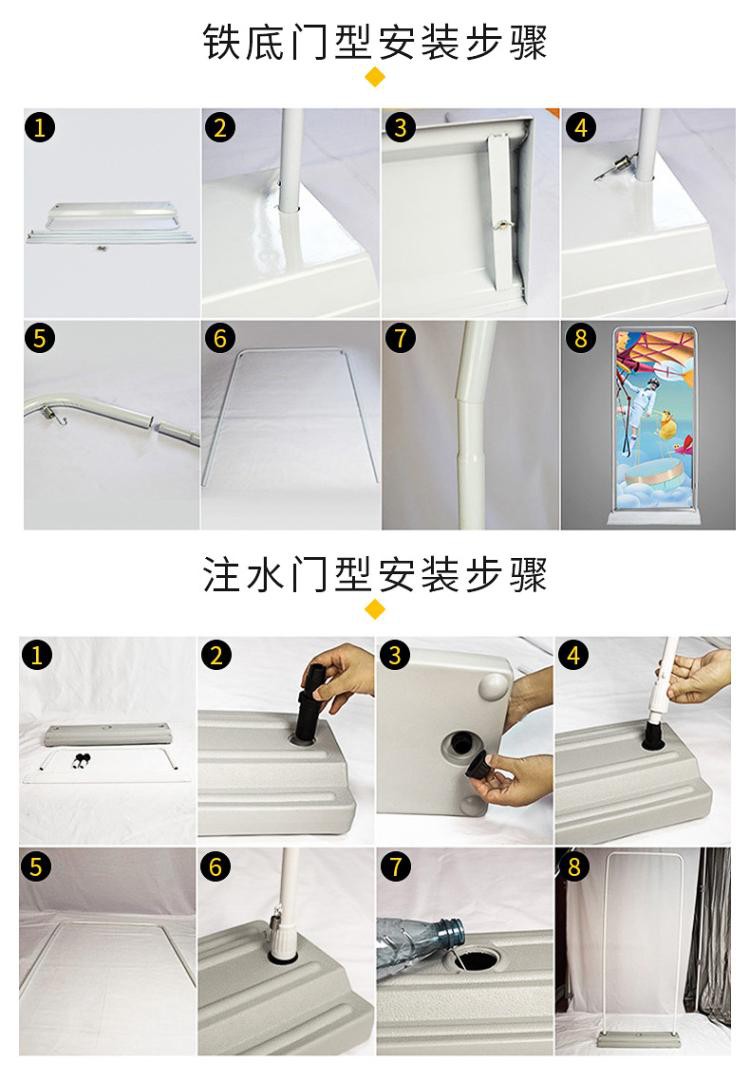 铁底门型安装步骤

1
2
3
4
5
6
7
8

注水门型安装步骤

1
2
3
4
5
6
7
8