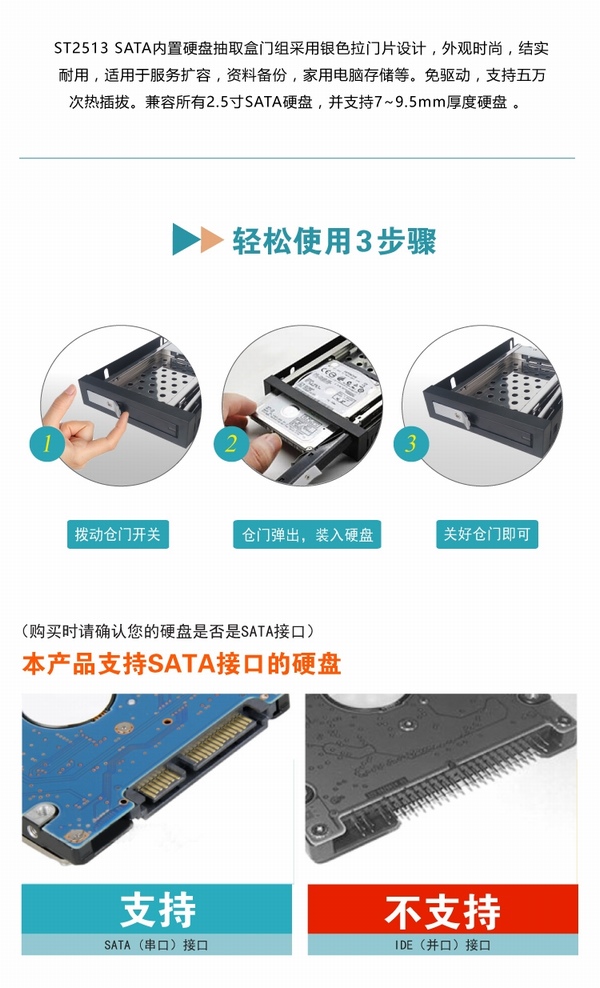 ST2513 SATA内置硬盘抽取盒门组采用银色拉门片设计，外观时尚，结实耐用，适用于服务扩容，资料备份，家用电脑存储等。免驱动，支持五万次热插拔。兼容所有2.5寸SATA硬盘，并支持7~9.5mm厚度硬盘 。

轻松使用3步骤

1

2

3

拨动仓门开关

仓门弹出，装入硬盘

关好仓门即可

（购买时请确认您的硬盘是否是SATA接口）

本产品支持SATA接口的硬盘

支持

SATA（串口）接口

不支持

IDE（并口）接口