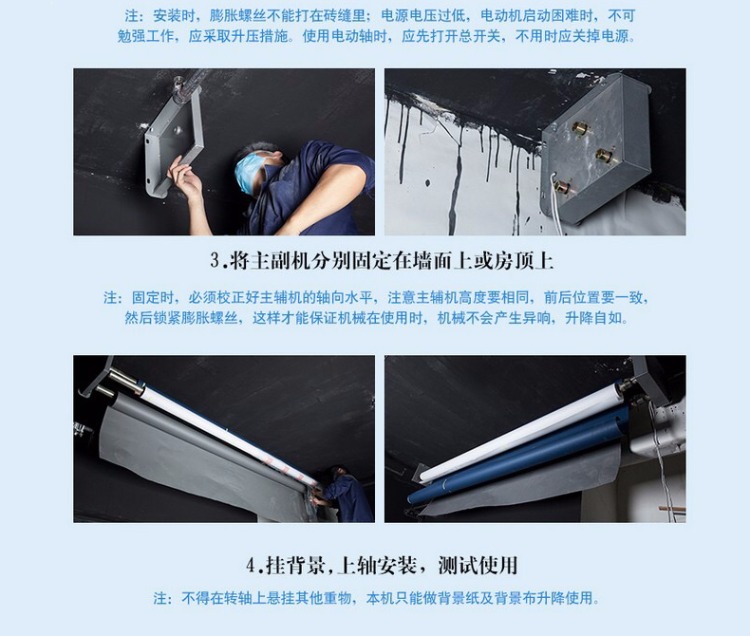 注：安装时，膨胀螺丝不能打在砖缝里；电源电压过低，电动机启动困难时，不可勉强工作，应采取升压措施。使用电动轴时，应先打开总开关，不用时应关掉电源。

3.将主副机分别固定在墙面上或房顶上

注：固定时，必须校正好主辅机的轴向水平，注意主辅机高度要相同，前后位置要一致，然后锁紧膨胀螺丝，这样才能保证机械在使用时，机械不会产生异响，升降自如。

4.挂背景，上轴安装，测试使用

注：不得在转轴上悬挂其他重物，本机只能做背景纸及背景布升降使用。