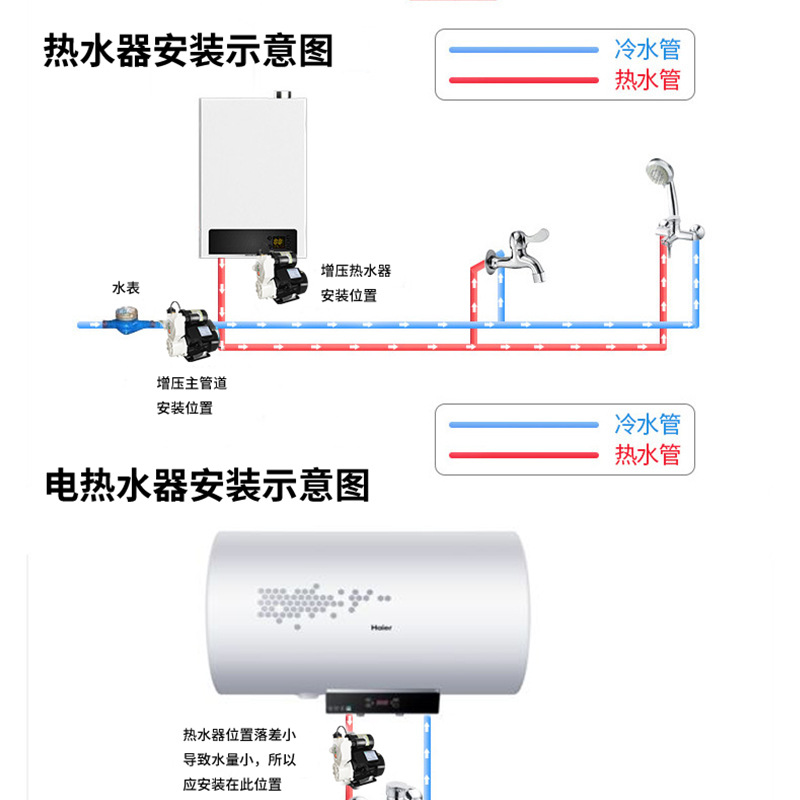 热水器安装示意图

冷水管
热水管

增压热水器
安装位置

水表

增压主管道
安装位置

冷水管
热水管

电热水器安装示意图

Haier

热水器位置落差小
导致水量小，所以
应安装在此位置