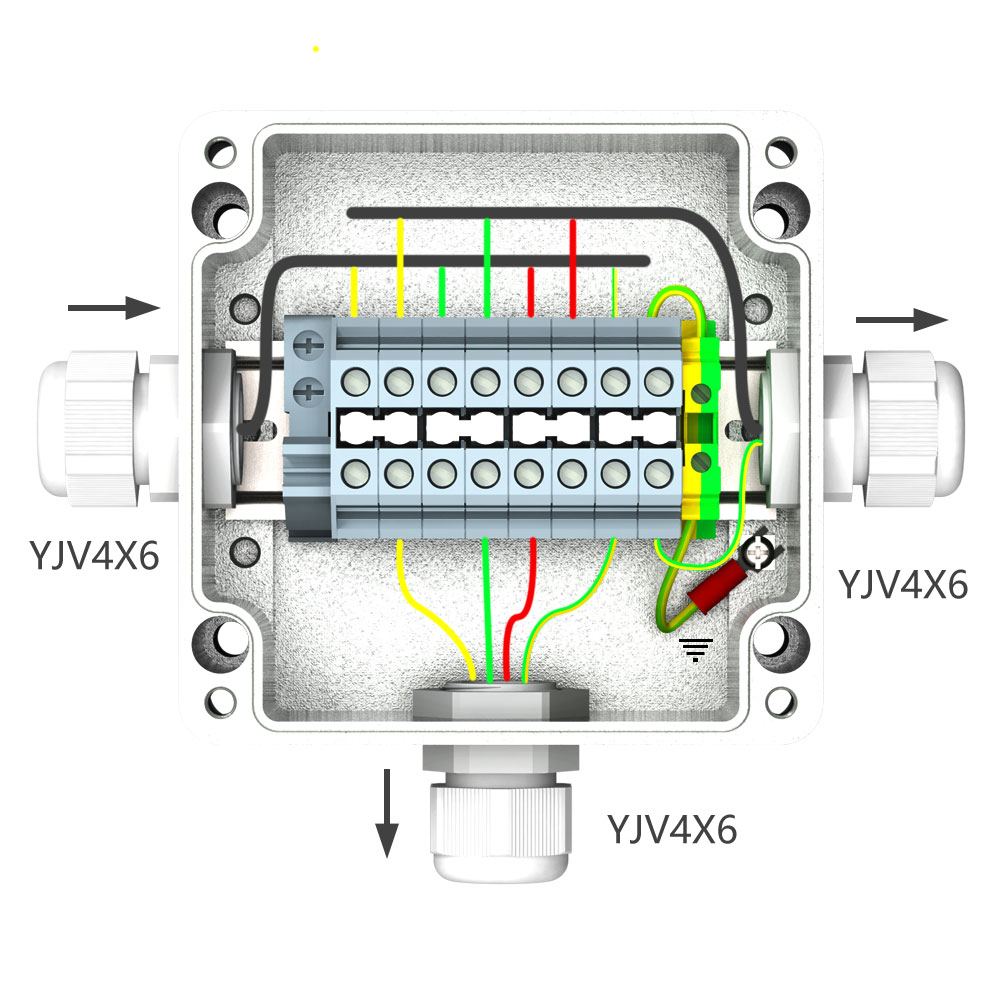 YJV4X6

YJV4X6

YJV4X6