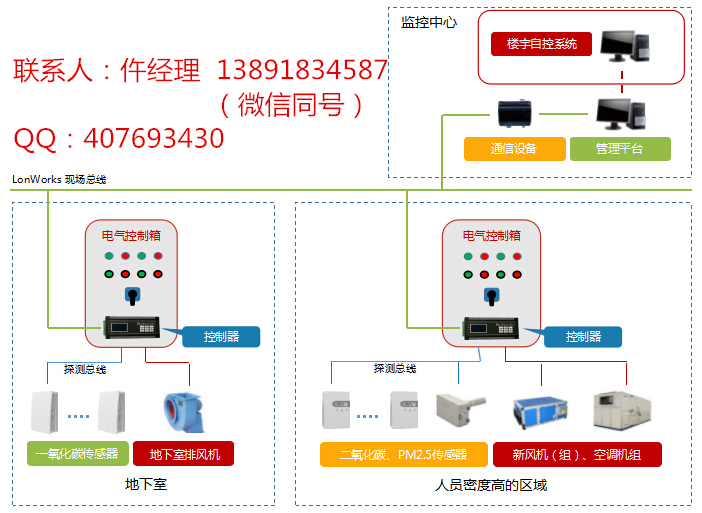 联系人：仵经理 13891834587
（微信同号）
QQ：407693430

监控中心
楼宇自控系统
通信设备
管理平台

LonWorks 现场总线

电气控制箱
控制器
探测总线
一氧化碳传感器
地下室排风机
地下室

电气控制箱
控制器
探测总线
二氧化碳、PM2.5传感器
新风机（组）、空调机组
人员密度高的区域