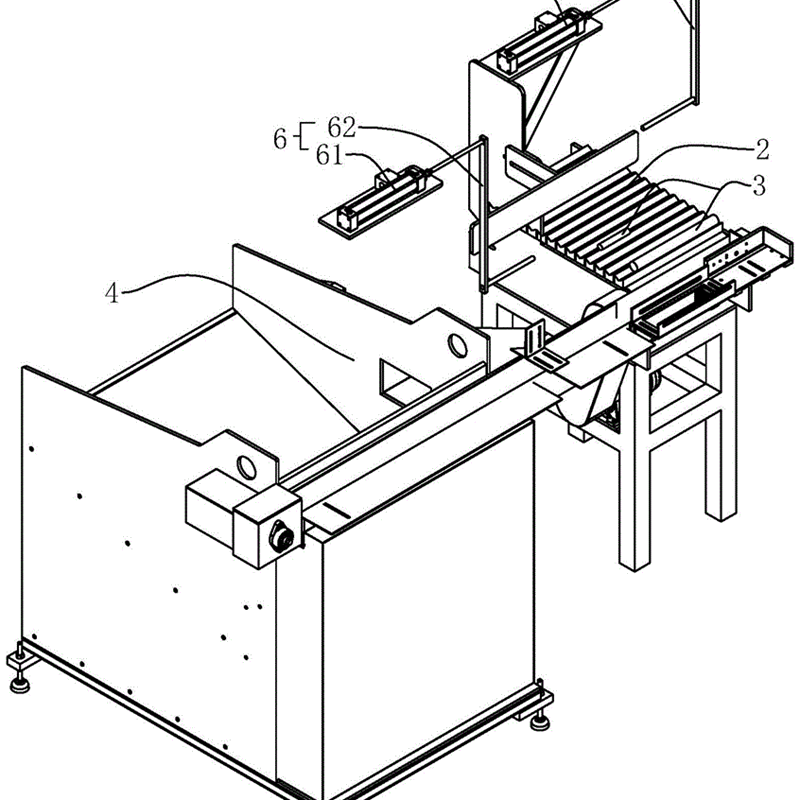 6
62
61
2
3
4