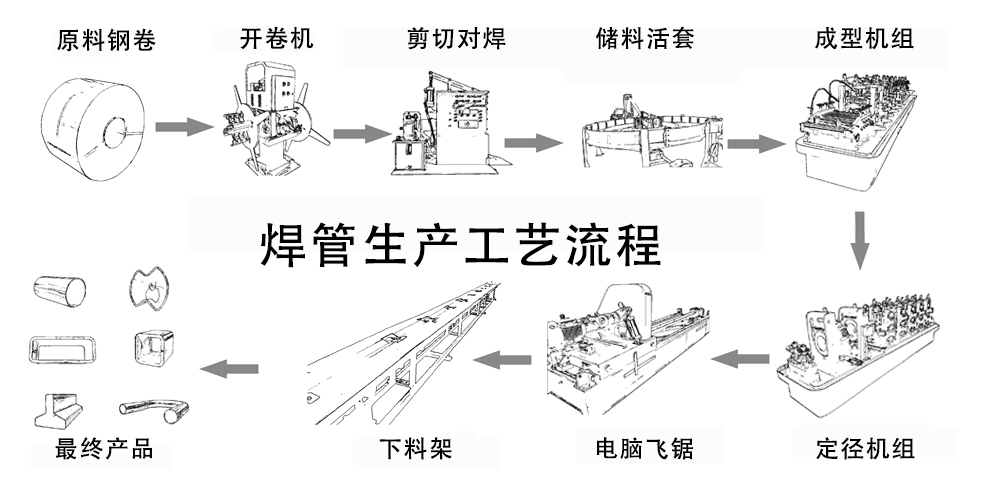 原料钢卷

开卷机

剪切对焊

储料活套

成型机组

焊管生产工艺流程

最终产品

下料架

电脑飞锯

定径机组