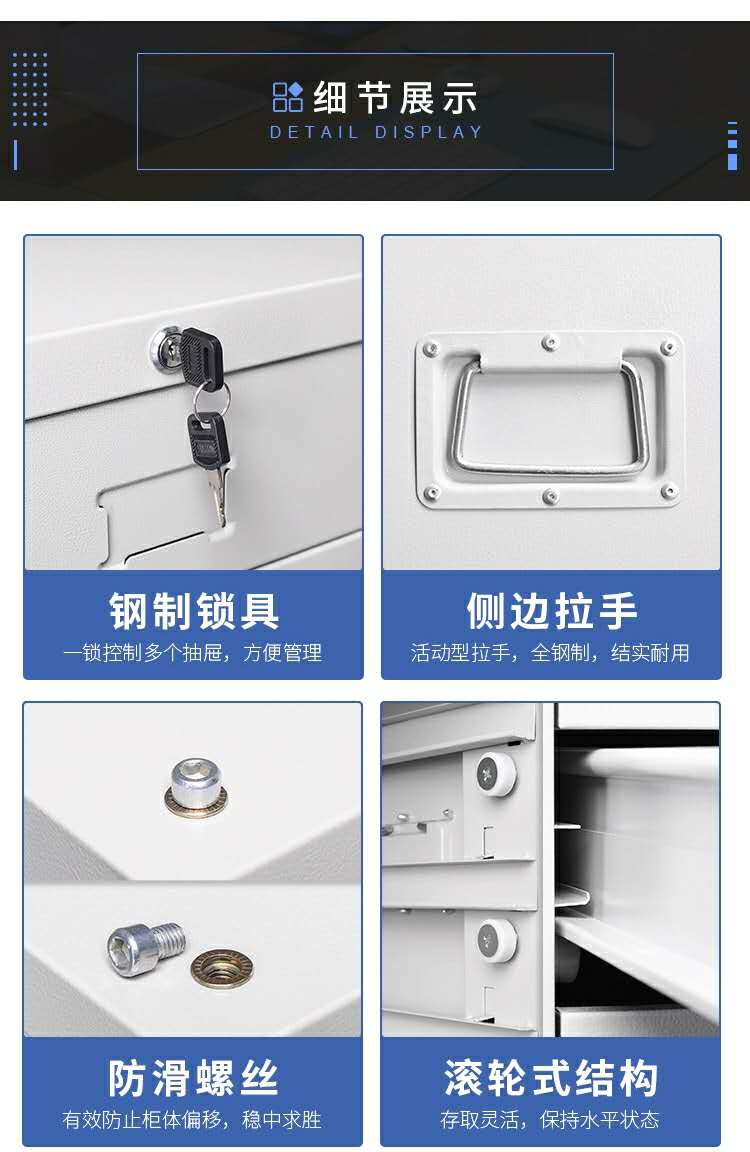 细节展示
DETAIL DISPLAY

钢制锁具
一锁控制多个抽屉，方便管理

侧边拉手
活动型拉手，全钢制，结实耐用

防滑螺丝
有效防止柜体偏移，稳中求胜

滚轮式结构
存取灵活，保持水平状态