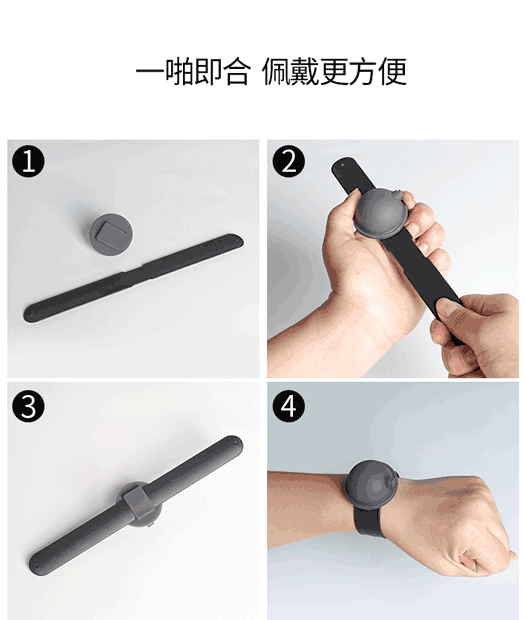 一啪即合 佩戴更方便

1

2

3

4