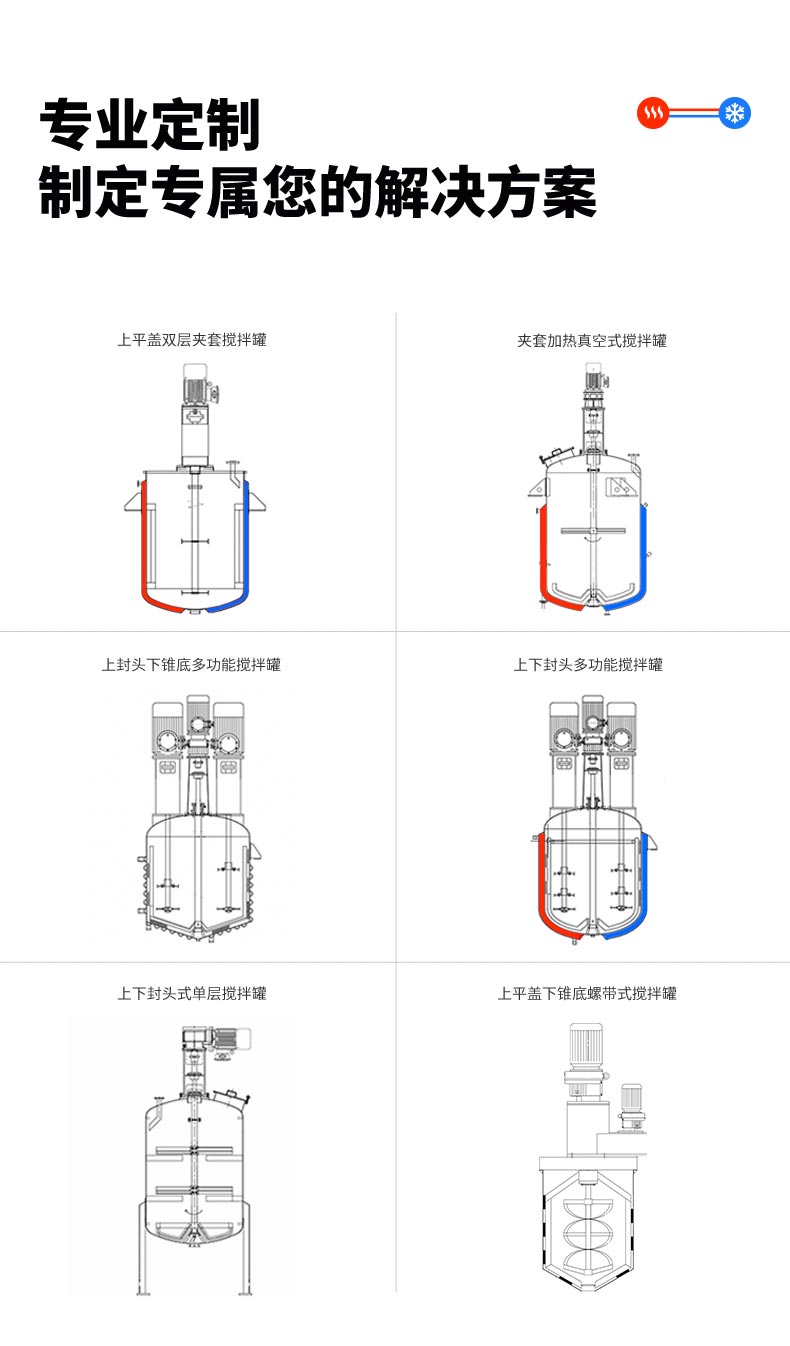 专业定制
制定专属您的解决方案

上平盖双层夹套搅拌罐

夹套加热真空式搅拌罐

上封头下锥底多功能搅拌罐

上下封头多功能搅拌罐

上下封头式单层搅拌罐

上平盖下锥底螺带式搅拌罐