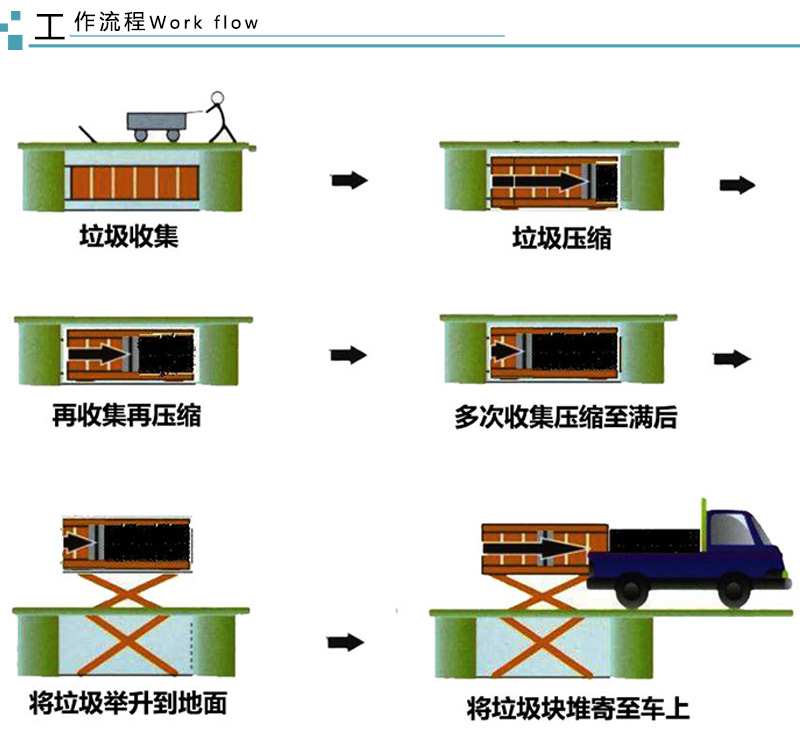 工作流程Work flow

垃圾收集

垃圾压缩

再收集再压缩

多次收集压缩至满后

将垃圾举升到地面

将垃圾块堆寄至车上