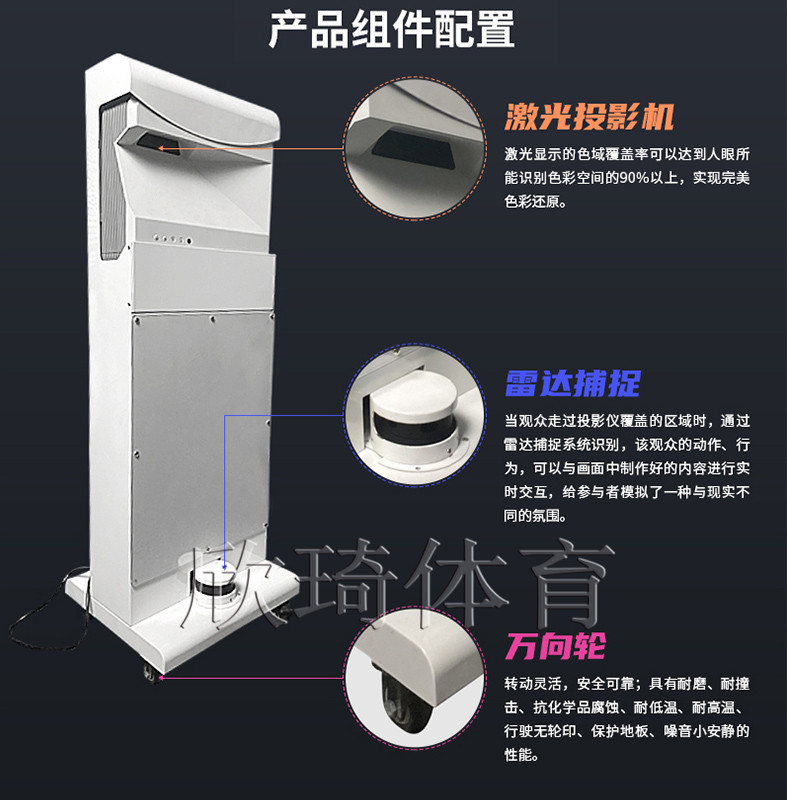 产品组件配置

激光投影机

激光显示的色域覆盖率可以达到人眼所能识别色彩空间的90%以上，实现完美色彩还原。

雷达捕捉

当观众走过投影仪覆盖的区域时，通过雷达捕捉系统识别，该观众的动作、行为，可以与画面中制作好的内容进行实时交互，给参与者模拟了一种与现实不同的氛围。

欣琦体育

万向轮

转动灵活，安全可靠；具有耐磨、耐撞击、抗化学品腐蚀、耐低温、耐高温、行驶无轮印、保护地板、噪音小安静的性能。