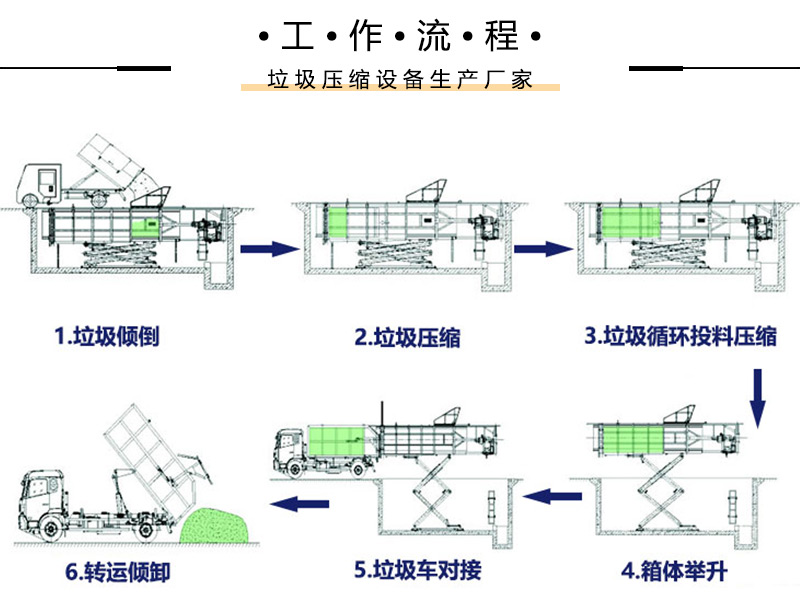 • 工 • 作 • 流 • 程 •

垃圾压缩设备生产厂家

1.垃圾倾倒

2.垃圾压缩

3.垃圾循环投料压缩

4.箱体举升

5.垃圾车对接

6.转运倾卸