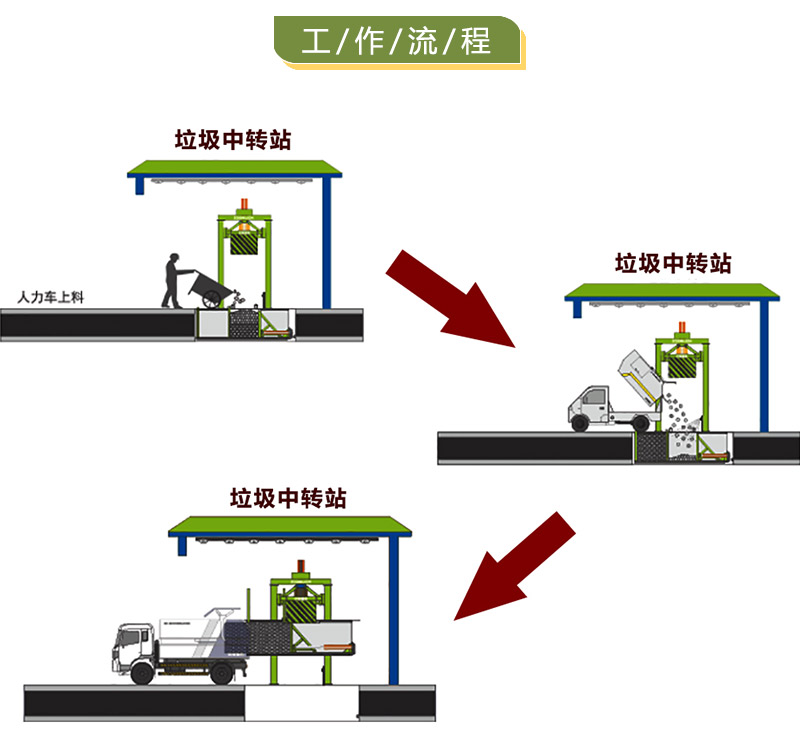 工/作/流/程

垃圾中转站

人力车上料

垃圾中转站

垃圾中转站