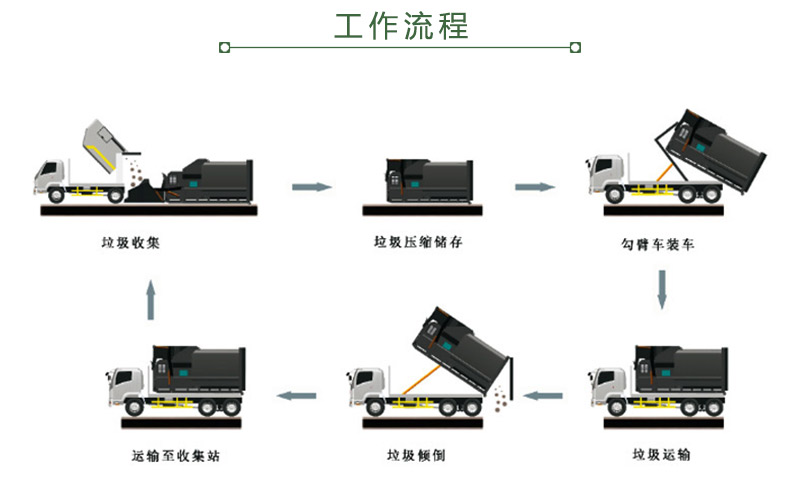 工作流程

垃圾收集

垃圾压缩储存

勾臂车装车

垃圾运输

垃圾倾倒

运输至收集站