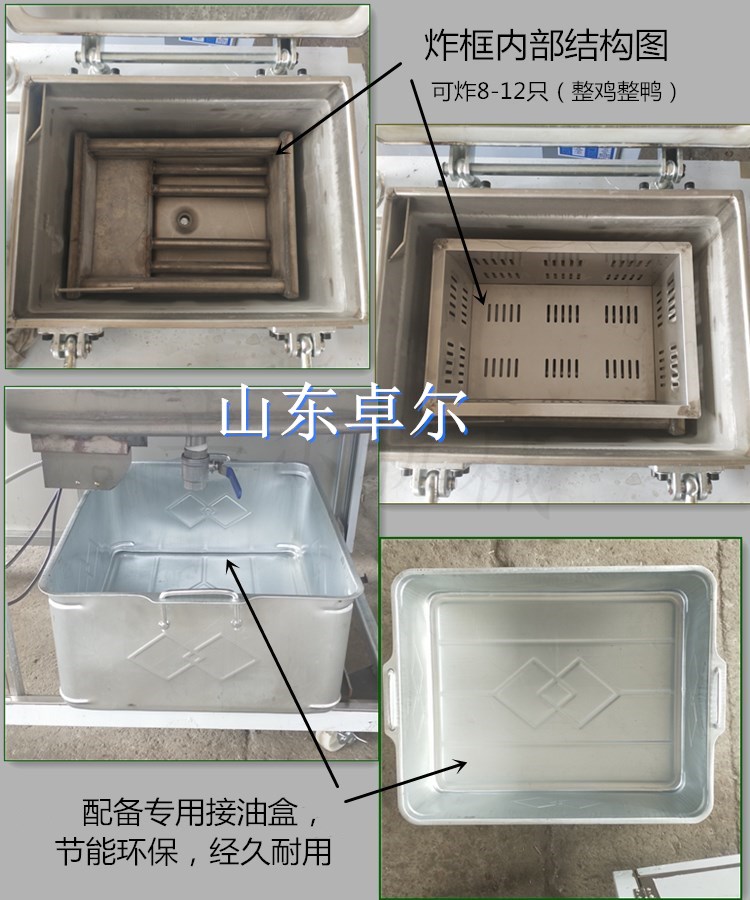 炸框内部结构图
可炸8-12只（整鸡整鸭）

山东卓尔

配备专用接油盒，
节能环保，经久耐用