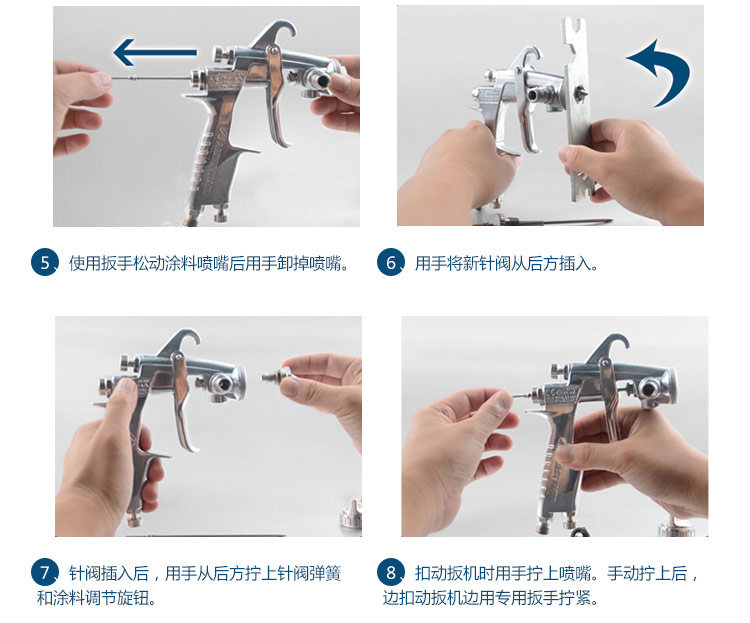 5、使用扳手松动涂料喷嘴后用手卸掉喷嘴。

6、用手将新针阀从后方插入。

7、针阀插入后，用手从后方拧上针阀弹簧和涂料调节旋钮。

8、扣动扳机时用手拧上喷嘴。手动拧上后，边扣动扳机边用专用扳手拧紧。