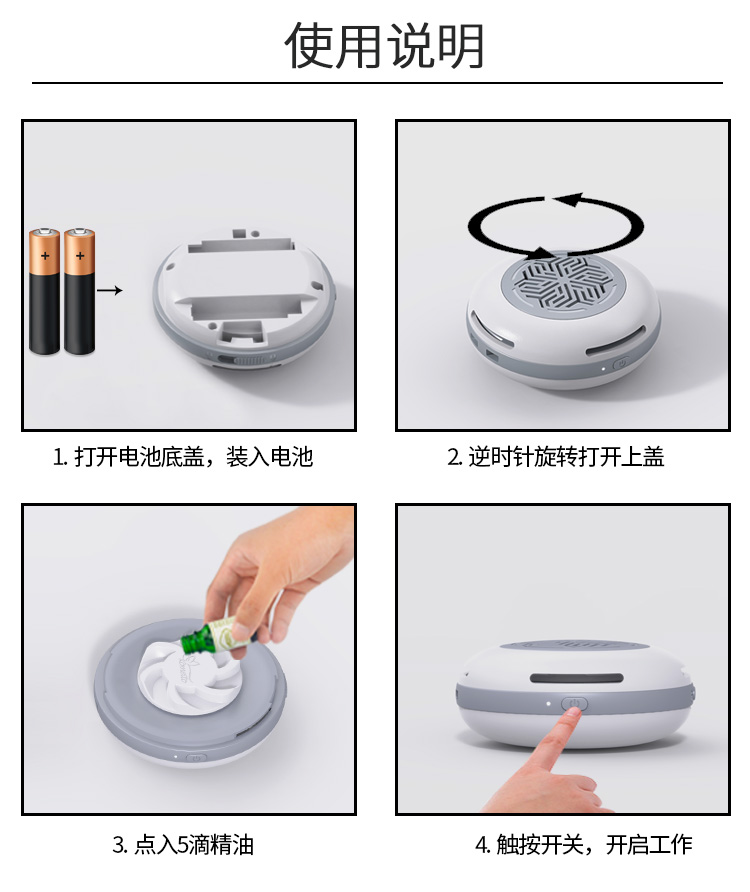 使用说明

+
+

1. 打开电池底盖，装入电池

2. 逆时针旋转打开上盖

3. 点入5滴精油

4. 触按开关，开启工作