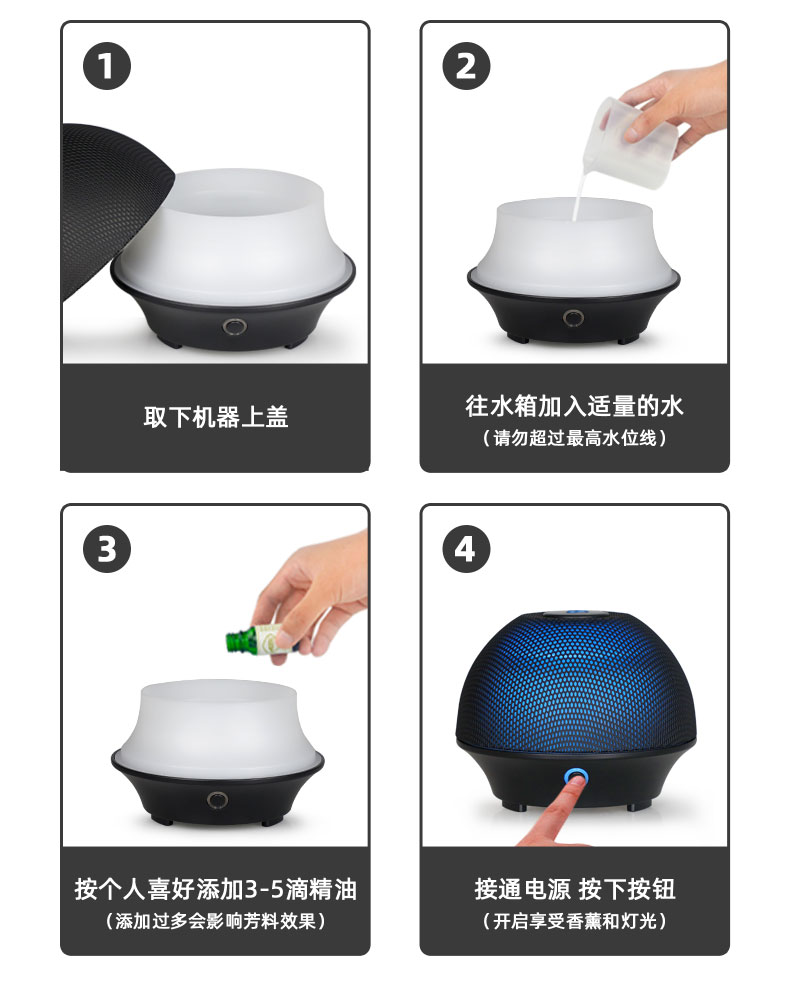 1

取下机器上盖

2

往水箱加入适量的水
（请勿超过最高水位线）

3

按个人喜好添加3-5滴精油
（添加过多会影响芳料效果）

4

接通电源 按下按钮
（开启享受香薰和灯光）